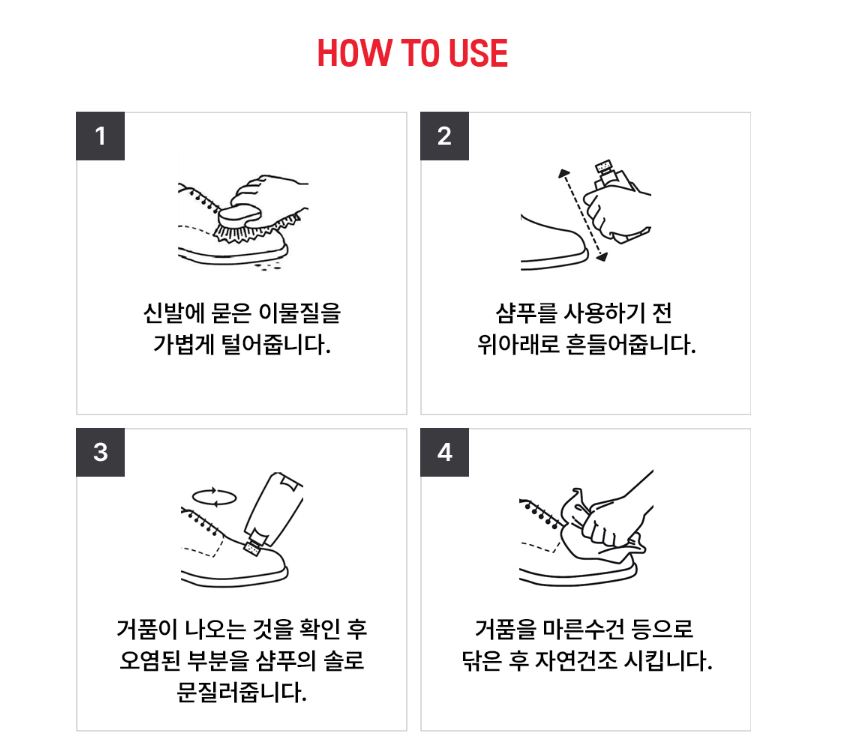 HOW TO USE

1

신발에 묻은 이물질을
가볍게 털어줍니다.

2

샴푸를 사용하기 전
위아래로 흔들어줍니다.

3

거품이 나오는 것을 확인 후
오염된 부분을 샴푸의 솔로
문질러줍니다.

4

거품을 마른수건 등으로
닦은 후 자연건조 시킵니다.