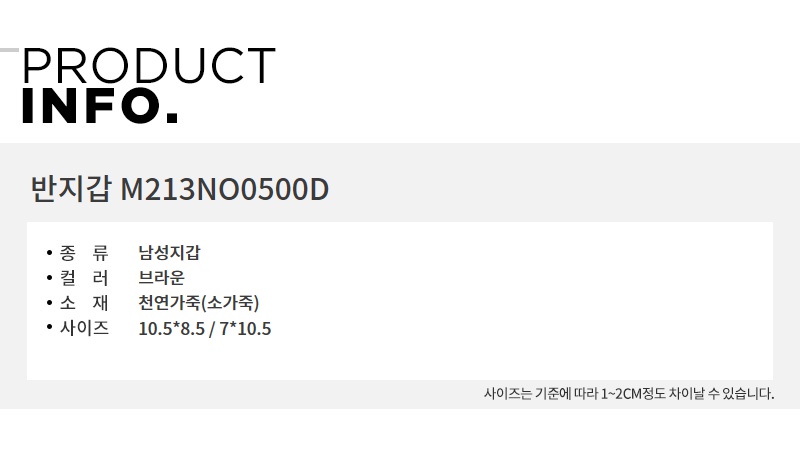 PRODUCT
INFO.

반지갑 M213NO0500D

• 종 류 남성지갑
• 컬 러 브라운
• 소 재 천연가죽(소가죽)
• 사이즈 10.5*8.5 / 7*10.5

사이즈는 기준에 따라 1~2CM정도 차이날 수 있습니다.