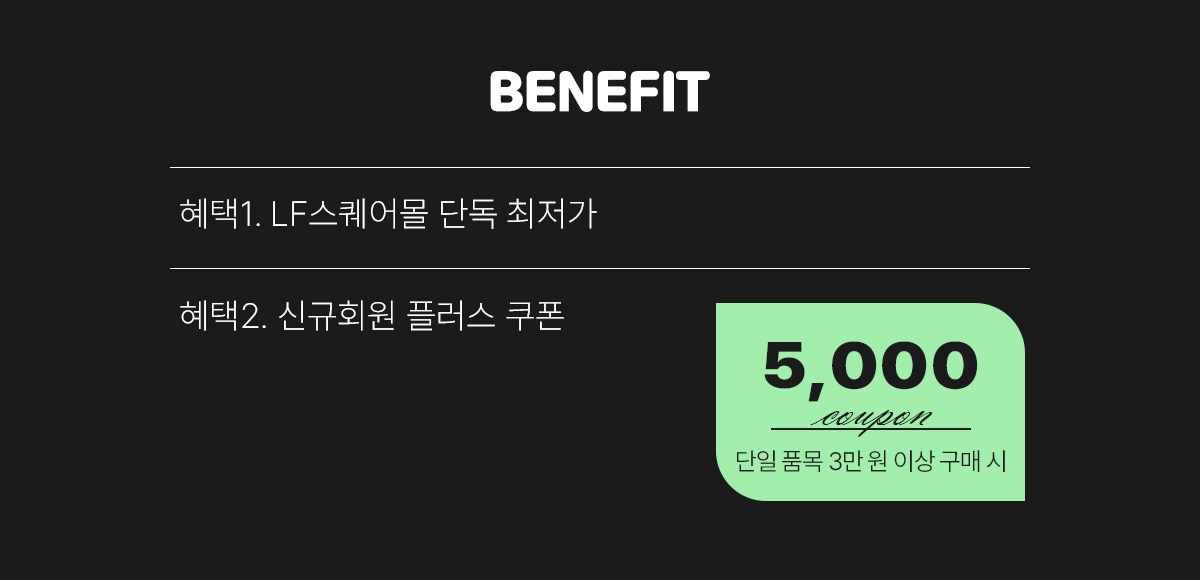 BENEFIT

혜택1. LF스퀘어몰 단독 최저가

혜택2. 신규회원 플러스 쿠폰

5,000
coupon
단일 품목 3만 원 이상 구매 시